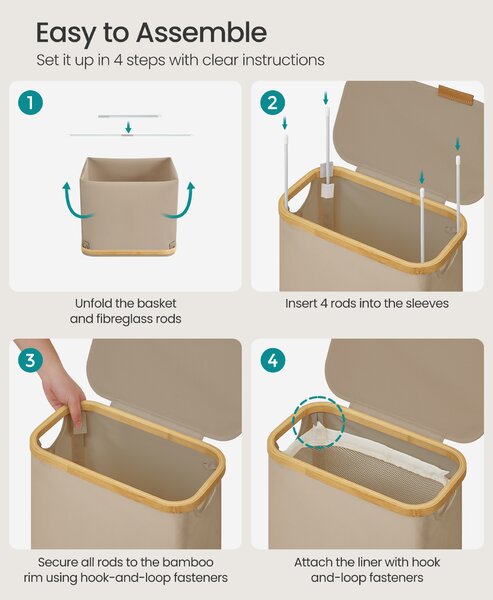 Easy to Assemble

Set it up in 4 steps with clear instructions

1

Unfold the basket and fibreglass rods

2

Insert 4 rods into the sleeves

3

Secure all rods to the bamboo rim using hook-and-loop fasteners

4

Attach the liner with hook and-loop fasteners