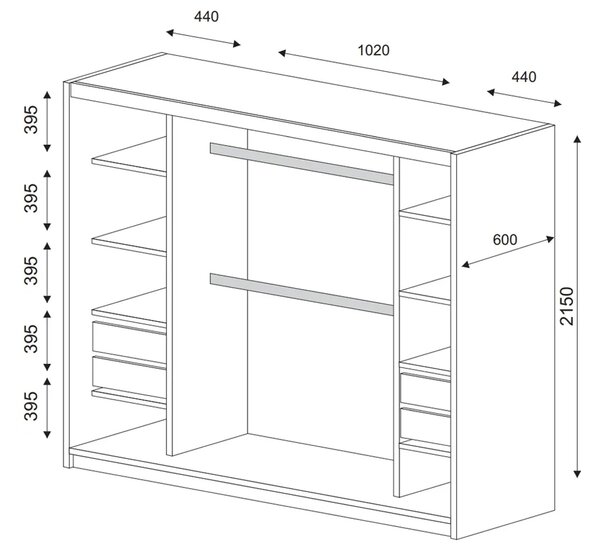 440
1020
440
395
395
395
395
395
600
2150