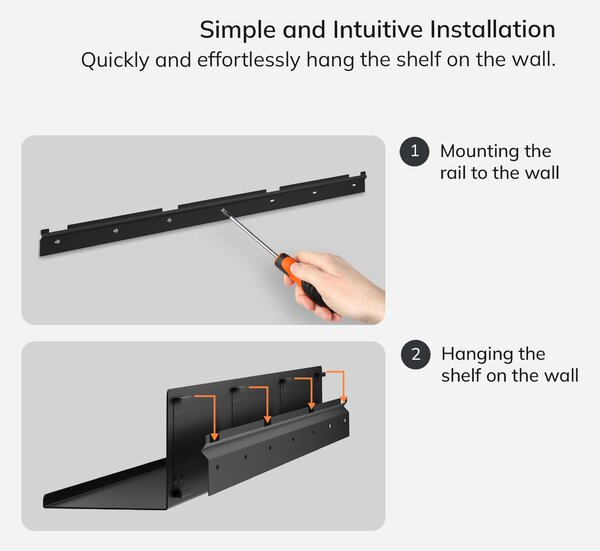 Simple and Intuitive Installation
Quickly and effortlessly hang the shelf on the wall.

1 Mounting the rail to the wall

2 Hanging the shelf on the wall