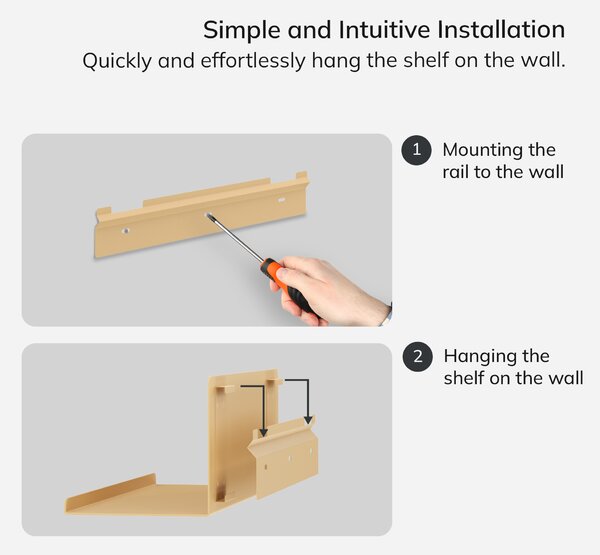 Simple and Intuitive Installation
Quickly and effortlessly hang the shelf on the wall.

1 Mounting the rail to the wall

2 Hanging the shelf on the wall