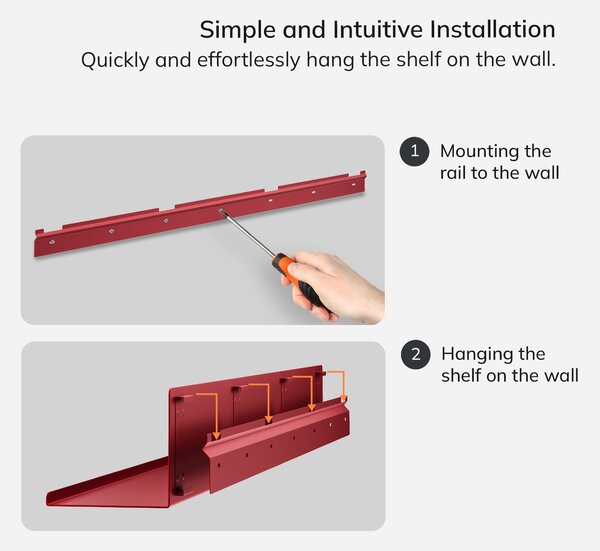 Simple and Intuitive Installation
Quickly and effortlessly hang the shelf on the wall.

1 Mounting the rail to the wall

2 Hanging the shelf on the wall