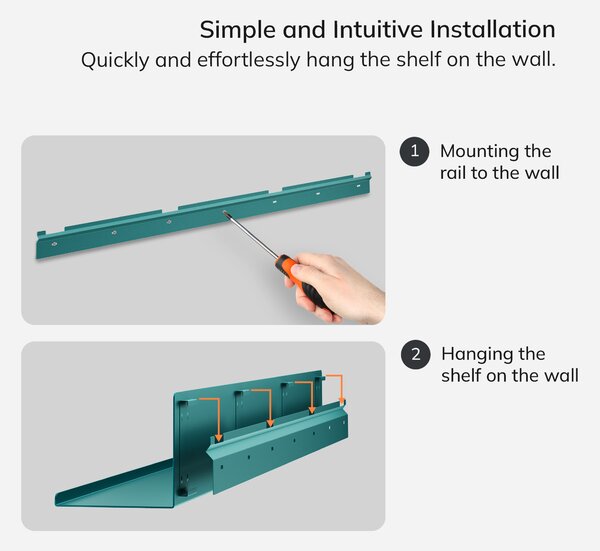 Simple and Intuitive Installation
Quickly and effortlessly hang the shelf on the wall.

1 Mounting the rail to the wall

2 Hanging the shelf on the wall