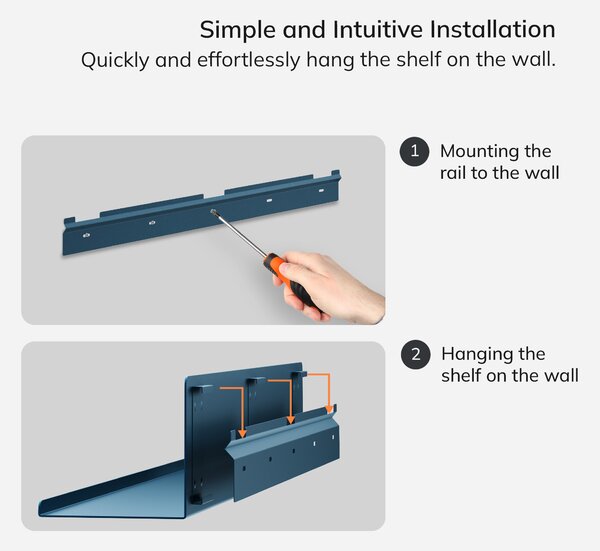 Simple and Intuitive Installation
Quickly and effortlessly hang the shelf on the wall.

1 Mounting the rail to the wall

2 Hanging the shelf on the wall