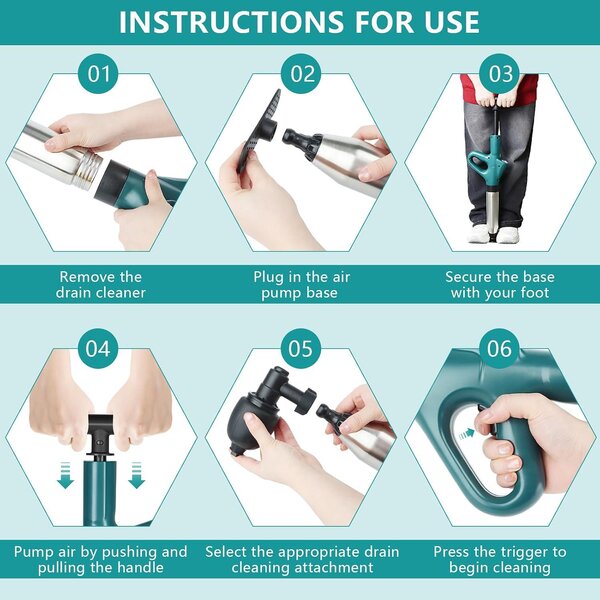 INSTRUCTIONS FOR USE

01

Remove the drain cleaner

02

Plug in the air pump base

03

Secure the base with your foot

04

Pump air by pushing and pulling the handle

05

Select the appropriate drain cleaning attachment

06

Press the trigger to begin cleaning