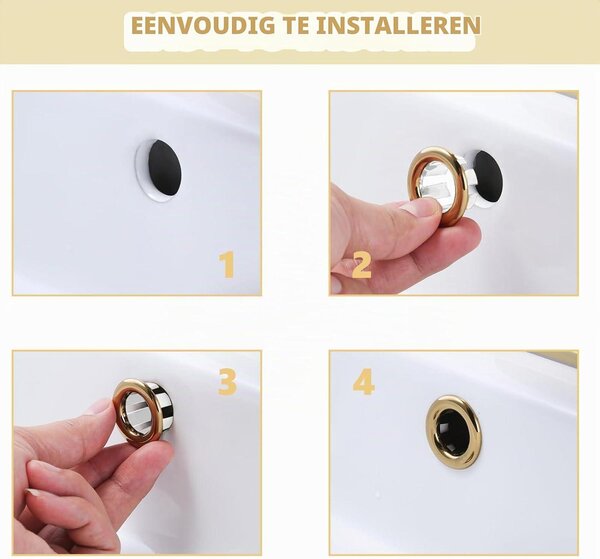 EENVOUDIG TE INSTALLEREN

1

2

3

4