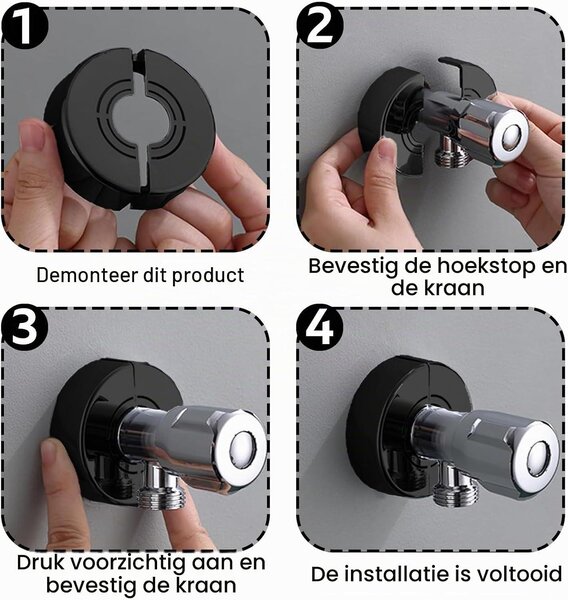 1

Demonteer dit product

2

Bevestig de hoekstop en de kraan

3

Druk voorzichtig aan en bevestig de kraan

4

De installatie is voltooid