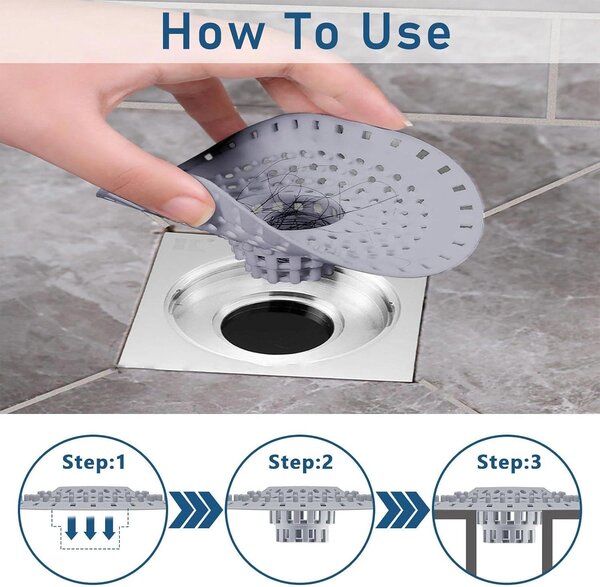 How To Use

Step:1

Step:2

Step:3