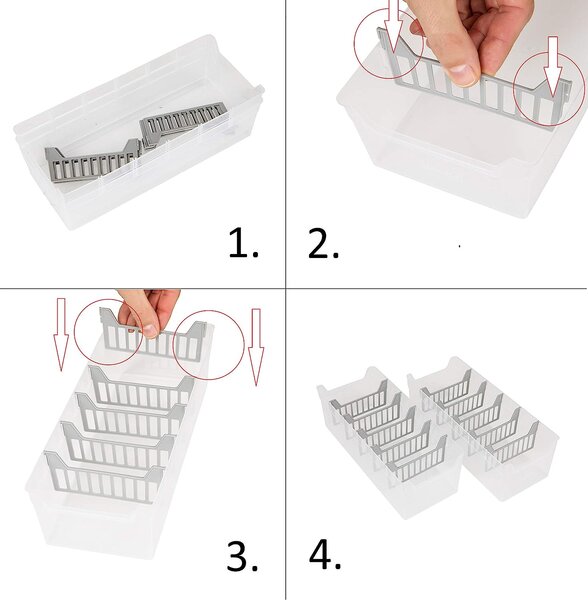 1.

2.

3.

4.