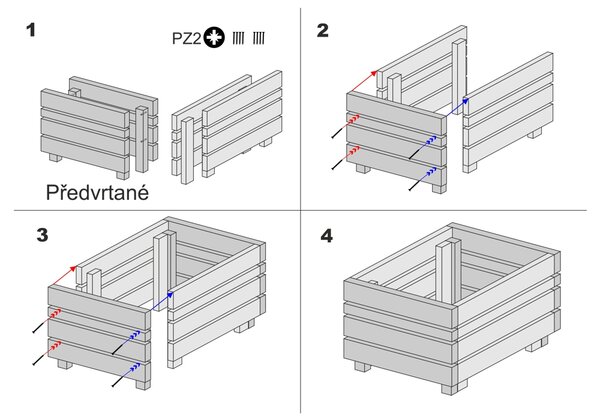 1

PZ2

Předvrtané

2

3

4