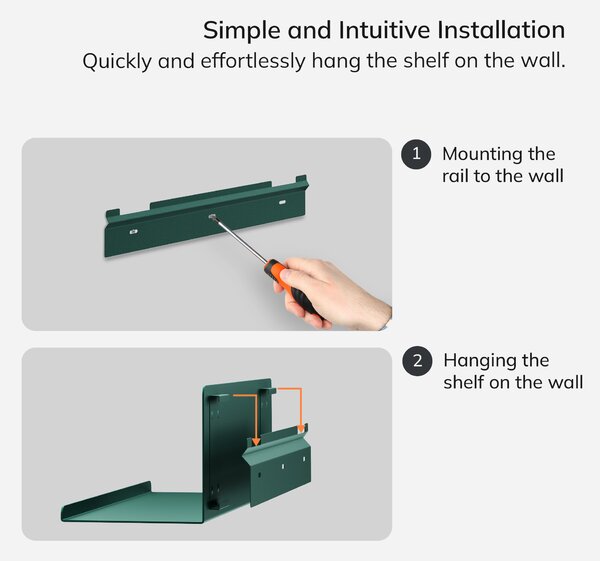 Simple and Intuitive Installation
Quickly and effortlessly hang the shelf on the wall.

1 Mounting the rail to the wall

2 Hanging the shelf on the wall