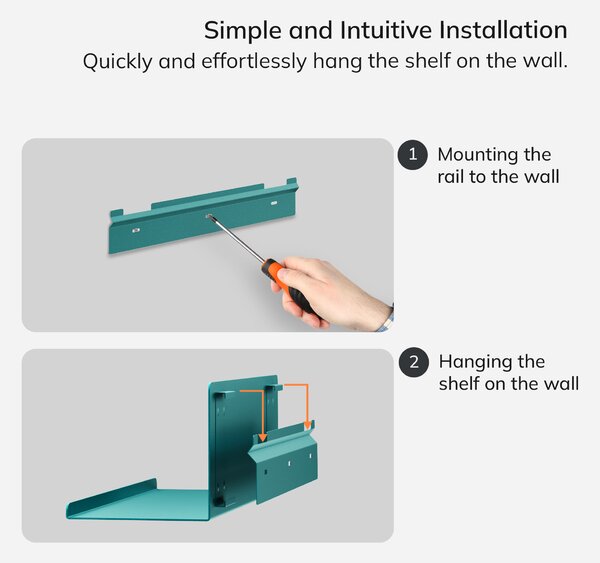 Simple and Intuitive Installation
Quickly and effortlessly hang the shelf on the wall.

1 Mounting the rail to the wall

2 Hanging the shelf on the wall