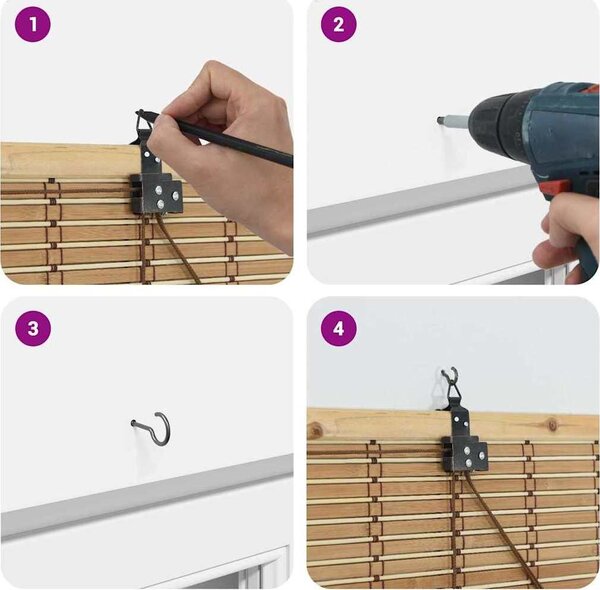 1

2

3

4