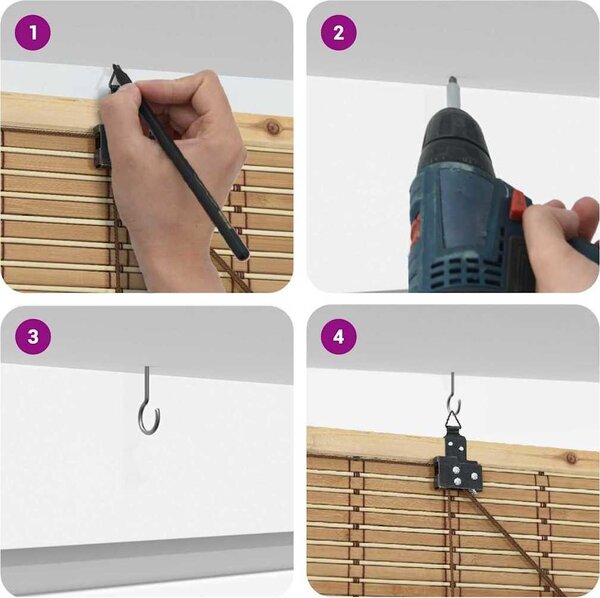 1

2

3

4