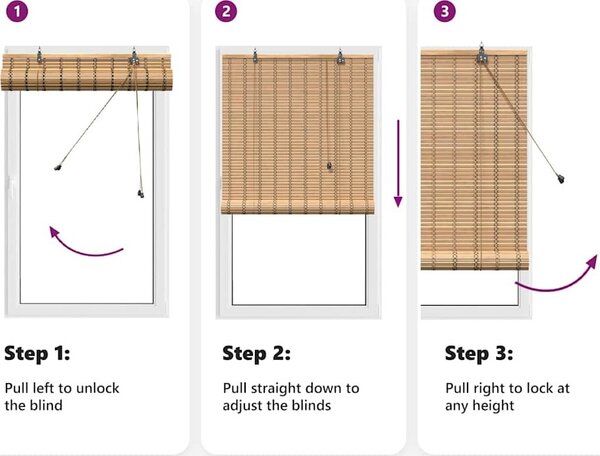 1

Step 1:

Pull left to unlock the blind

2

Step 2:

Pull straight down to adjust the blinds

3

Step 3:

Pull right to lock at any height