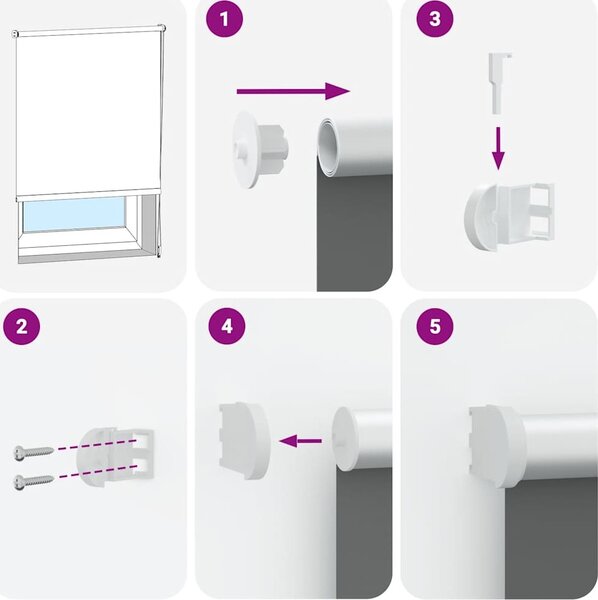 1

3

2

4

5