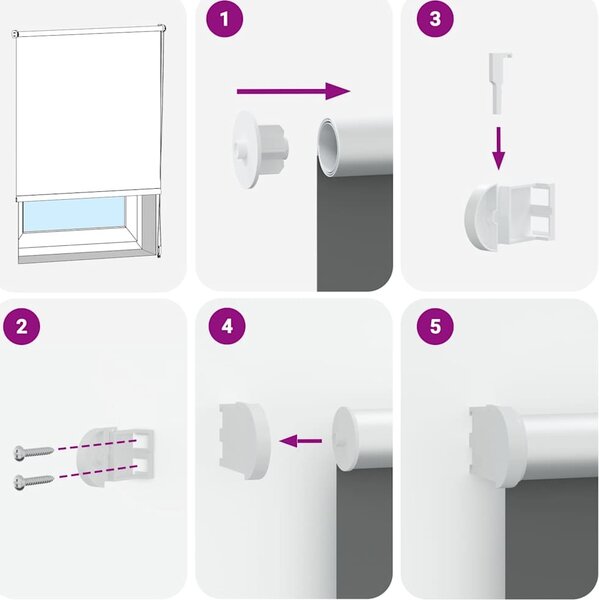 1

3

2

4

5