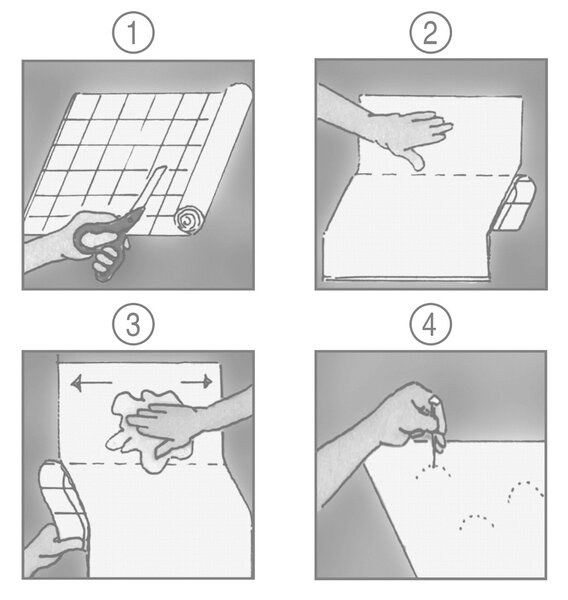 1

2

3

4