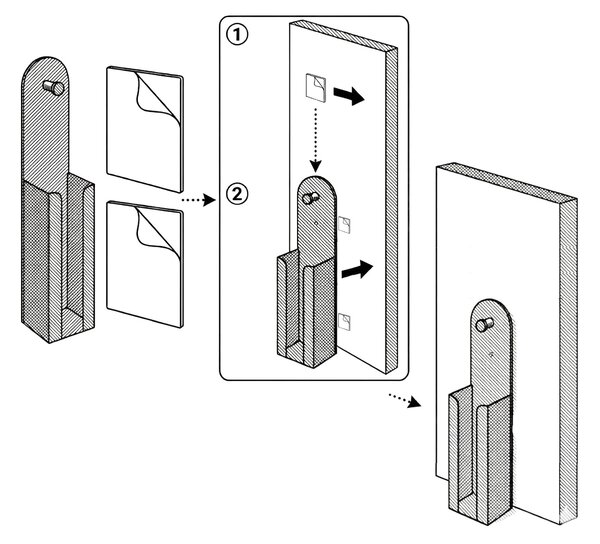 ①
②