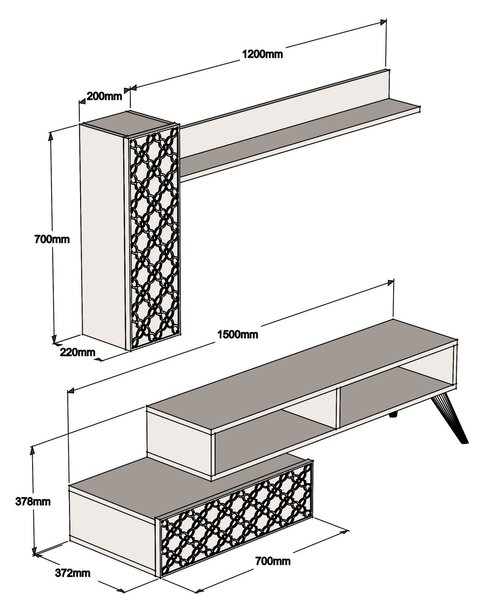 1200mm
200mm
700mm
220mm
1500mm
378mm
372mm
700mm