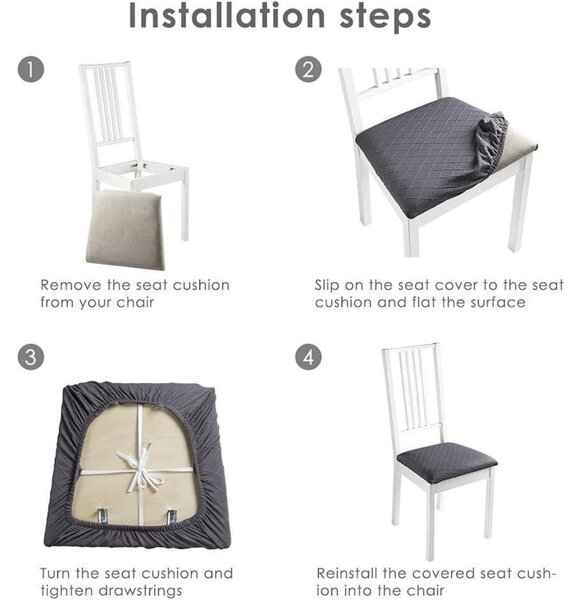 Installation steps

1

Remove the seat cushion from your chair

2

Slip on the seat cover to the seat cushion and flat the surface

3

Turn the seat cushion and tighten drawstrings

4

Reinstall the covered seat cushion into the chair