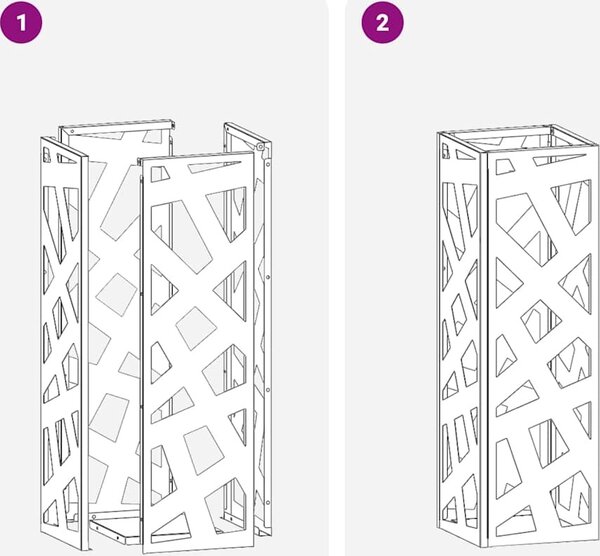 1

2