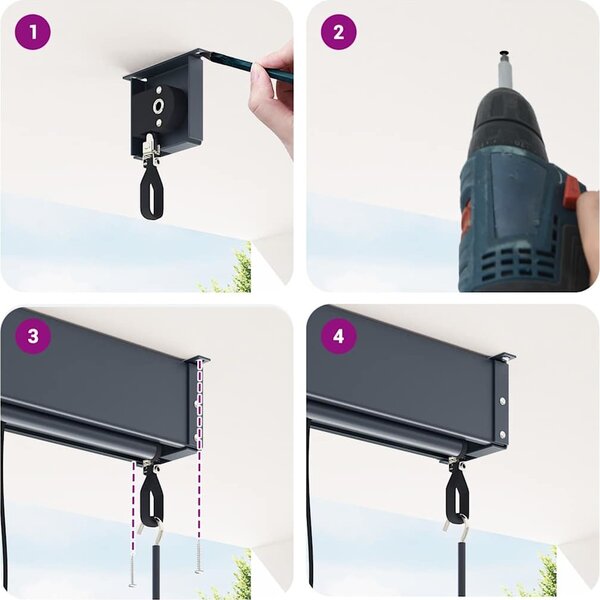 1

2

3

4