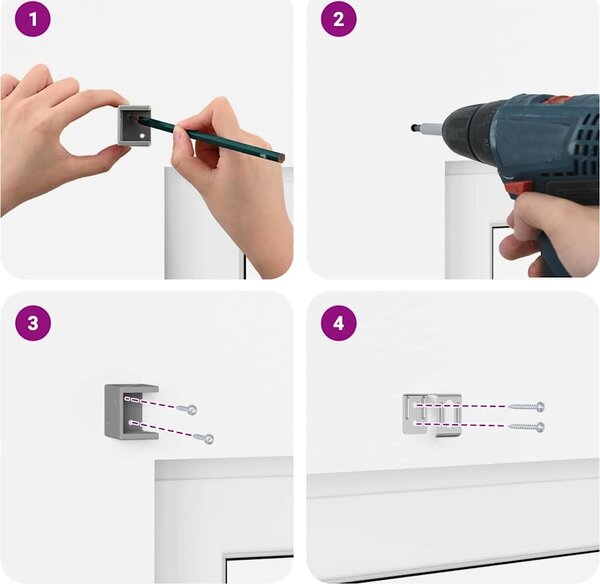 1

2

3

4