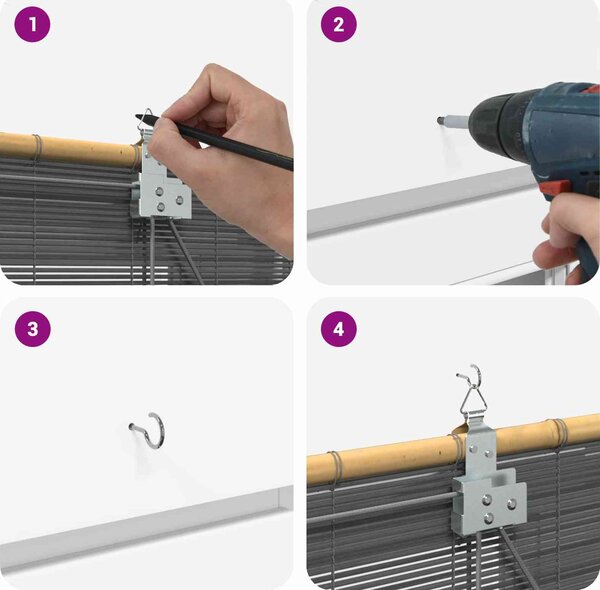 1

2

3

4