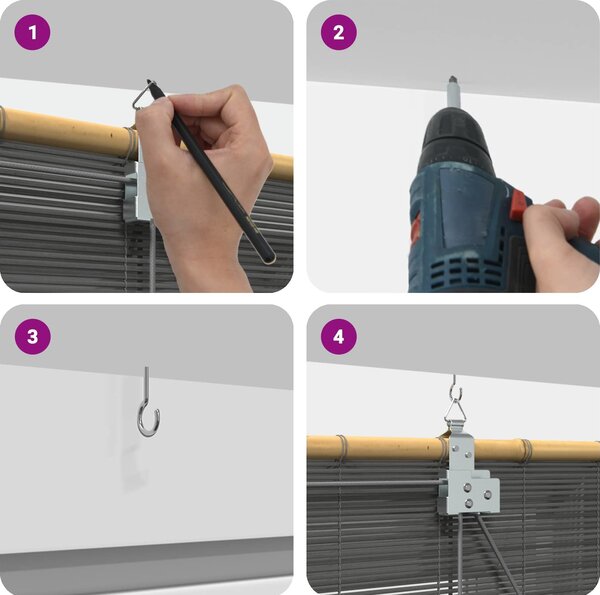 1

2

3

4