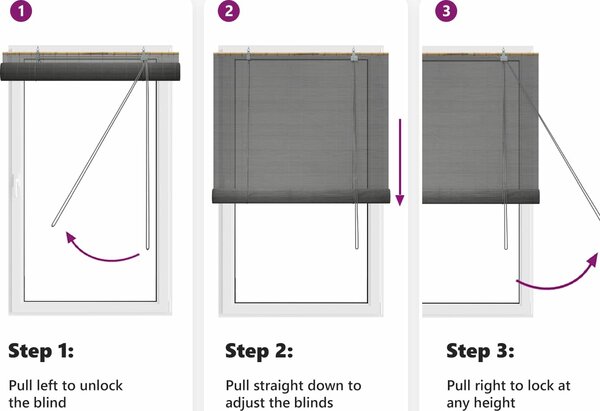 1

Step 1:

Pull left to unlock the blind

2

Step 2:

Pull straight down to adjust the blinds

3

Step 3:

Pull right to lock at any height