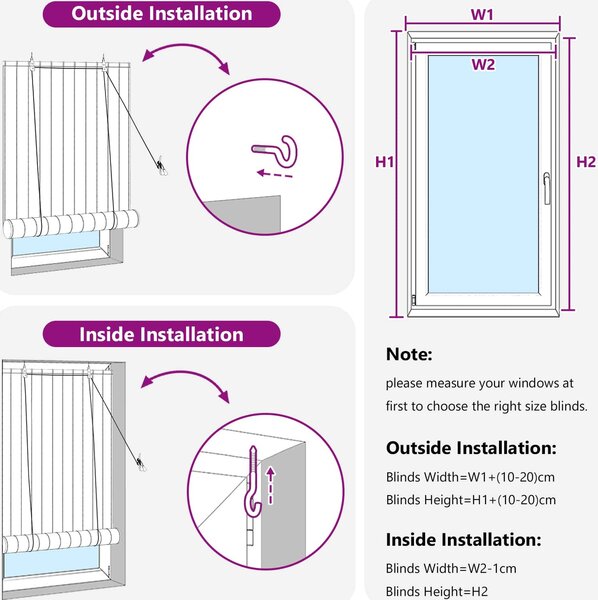 Outside Installation

Inside Installation

W1

W2

H1

H2

Note:

please measure your windows at first to choose the right size blinds.

Outside Installation:

Blinds Width=W1+(10-20)cm

Blinds Height=H1+(10-20)cm

Inside Installation:

Blinds Width=W2-1cm

Blinds Height=H2