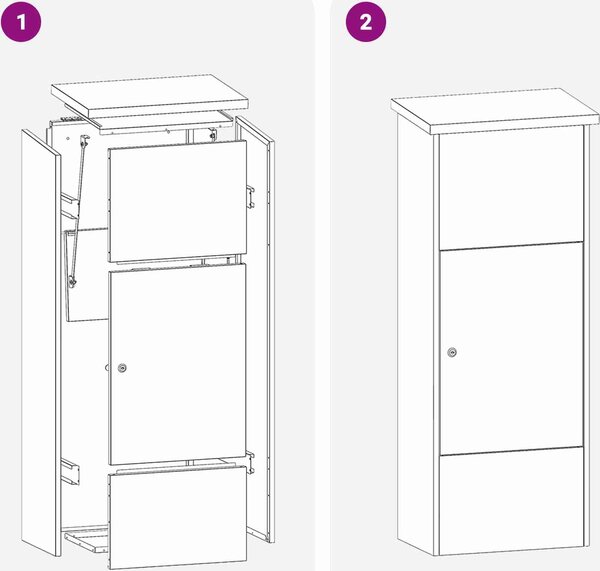 1

2