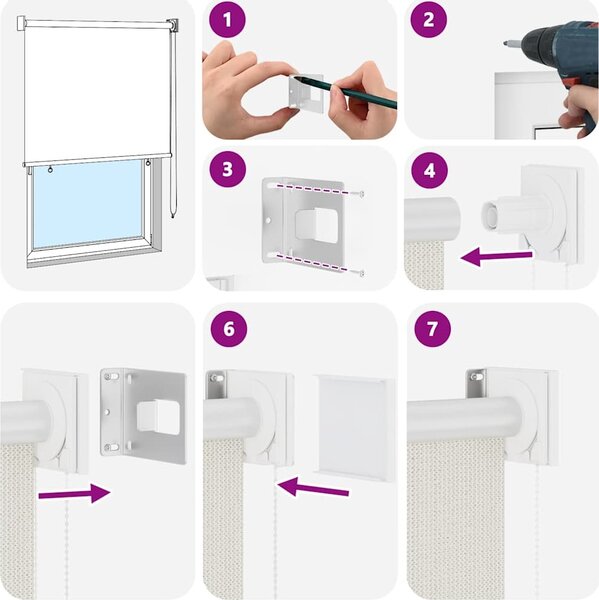 1

2

3

4

6

7