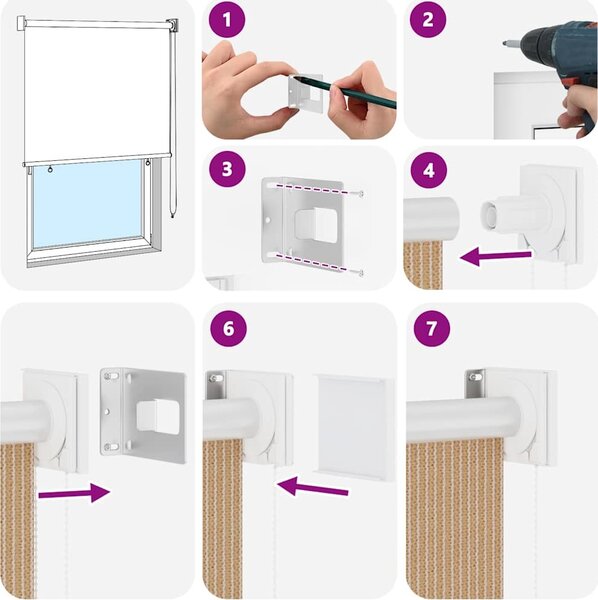 1

2

3

4

6

7