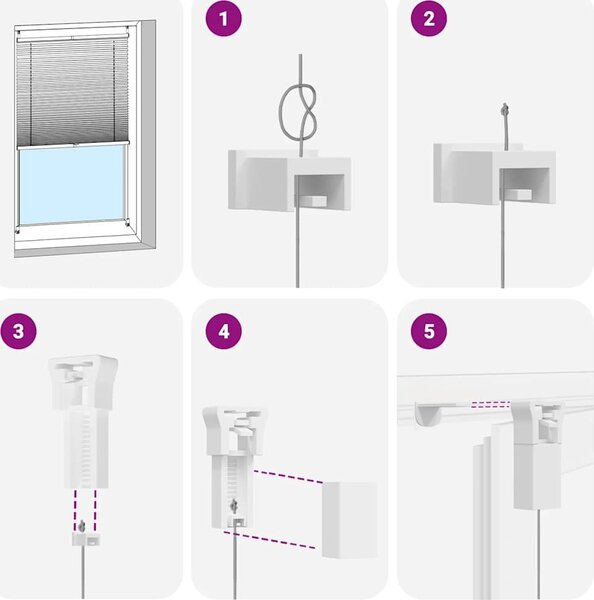 1

2

3

4

5