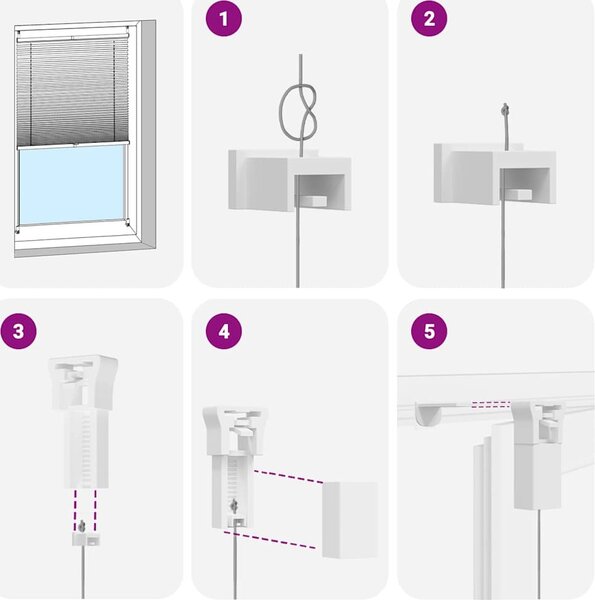 1

2

3

4

5