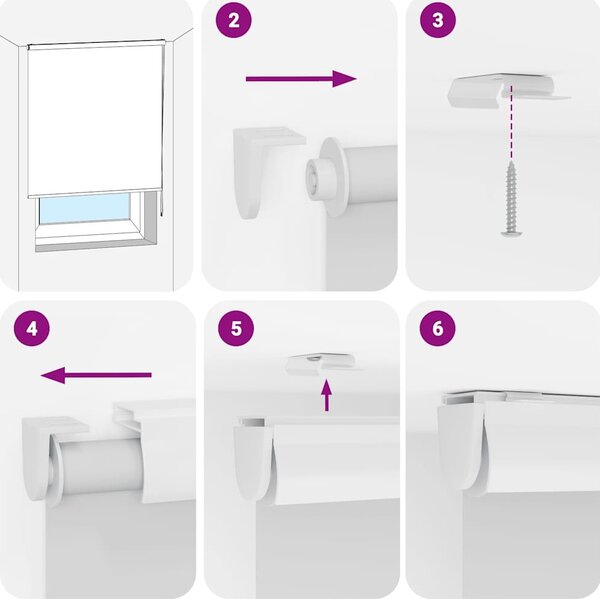 2

3

4

5

6