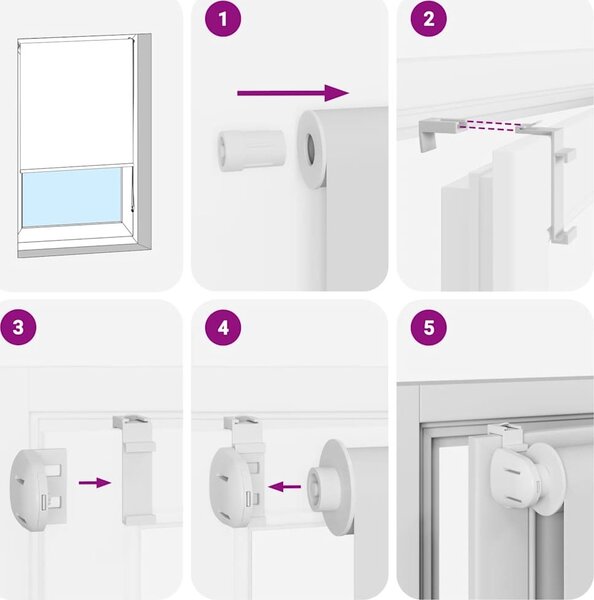 1

2

3

4

5