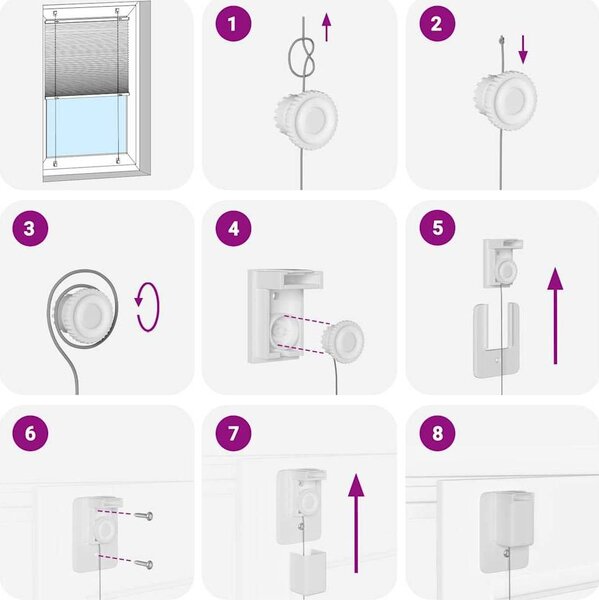 1

2

3

4

5

6

7

8