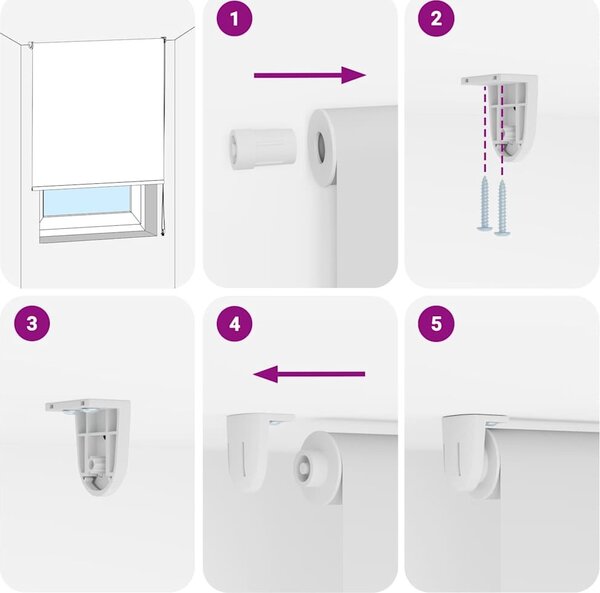 1
2
3
4
5