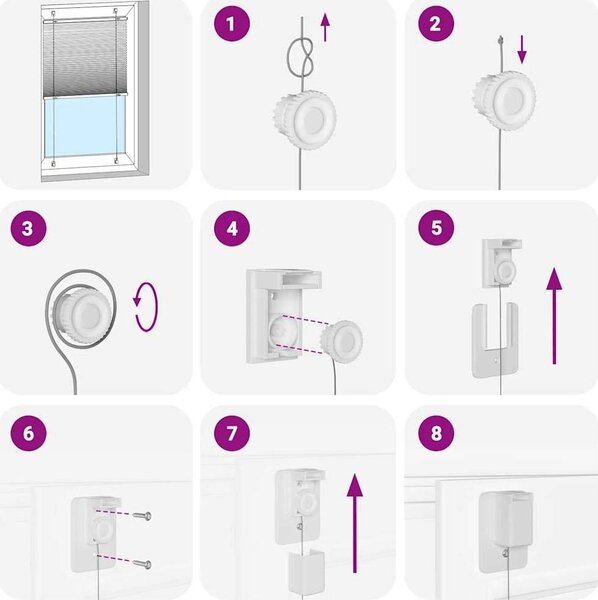 1

2

3

4

5

6

7

8