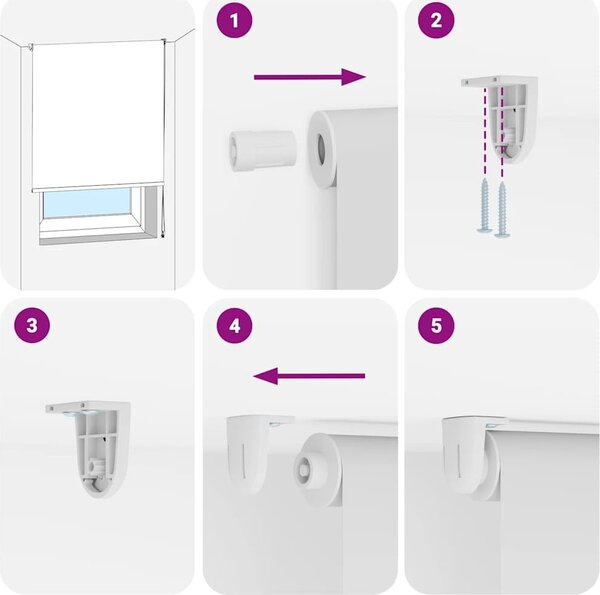 1
2
3
4
5