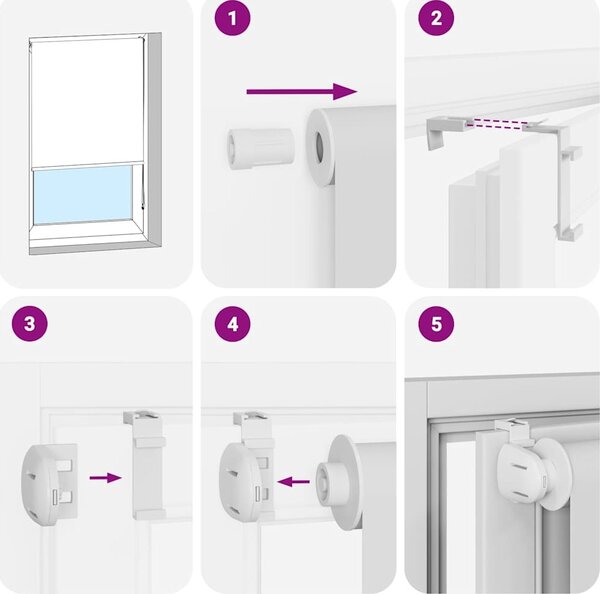 1

2

3

4

5