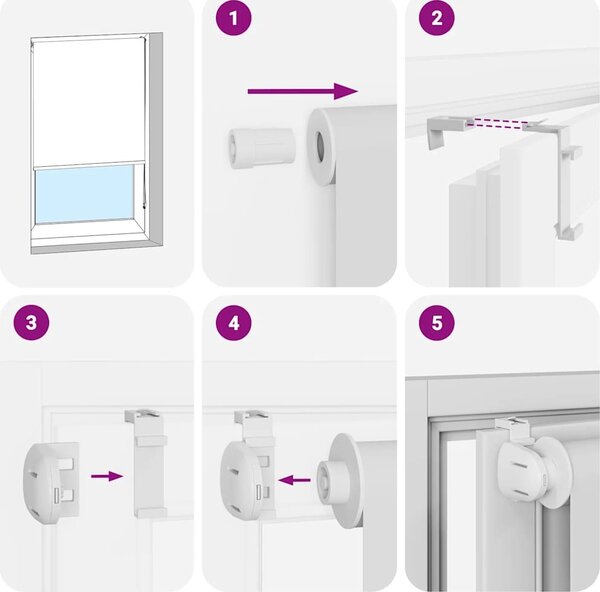 1

2

3

4

5