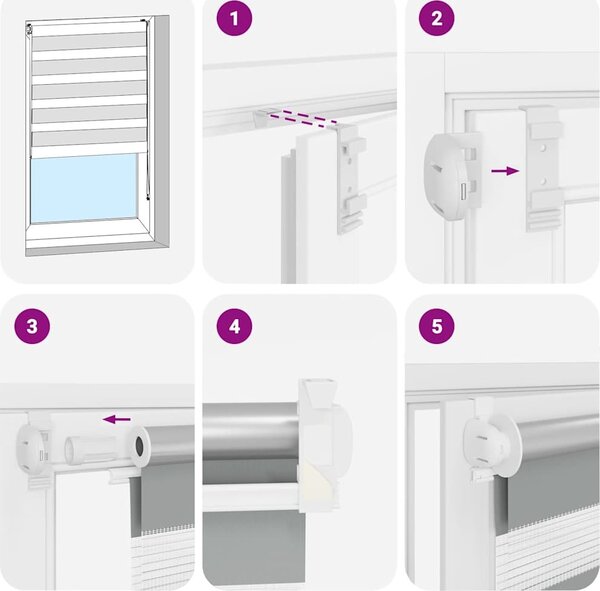 1

2

3

4

5