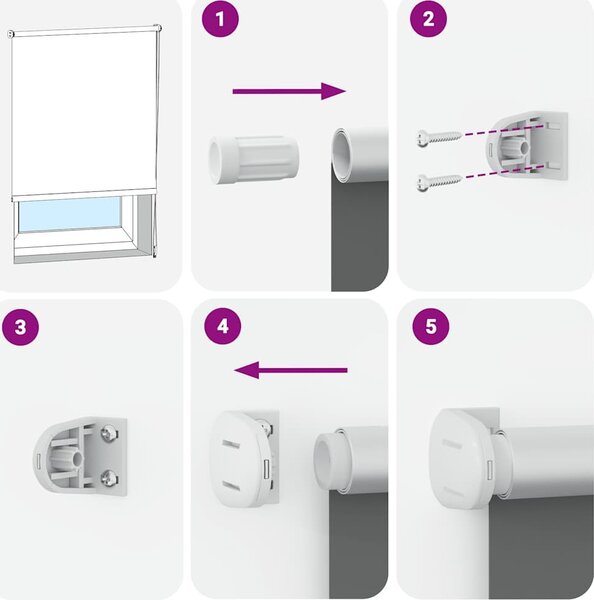 1

2

3

4

5