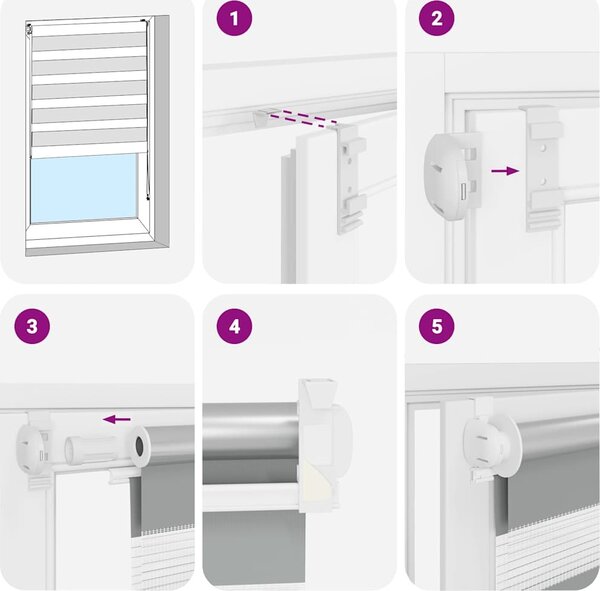 1

2

3

4

5