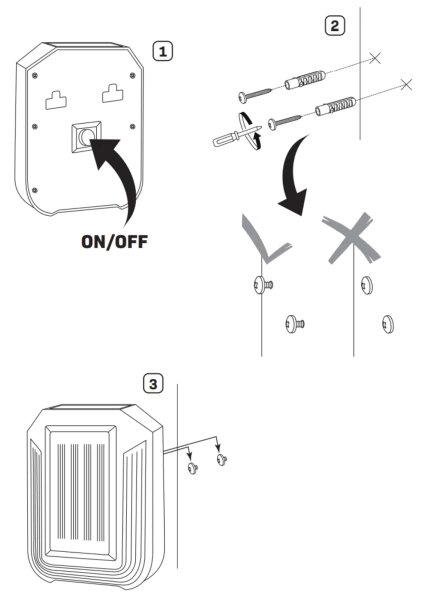 1

ON/OFF

2

3