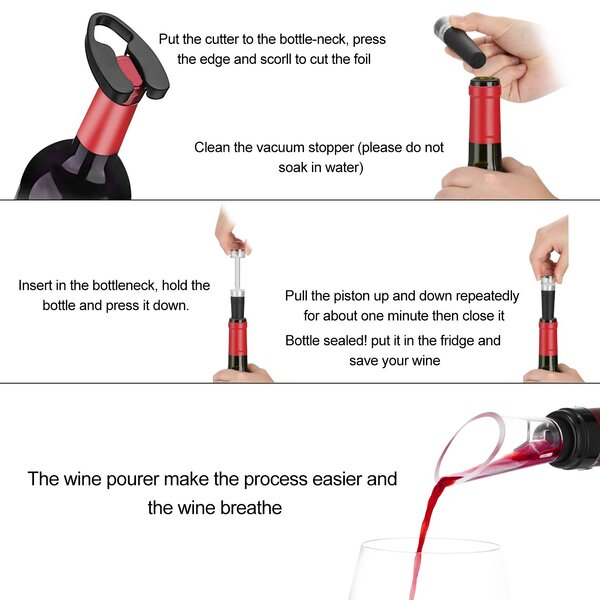 Put the cutter to the bottle-neck, press the edge and scorll to cut the foil

Clean the vacuum stopper (please do not soak in water)

Insert in the bottleneck, hold the bottle and press it down.

Pull the piston up and down repeatedly for about one minute then close it

Bottle sealed! put it in the fridge and save your wine

The wine pourer make the process easier and the wine breathe