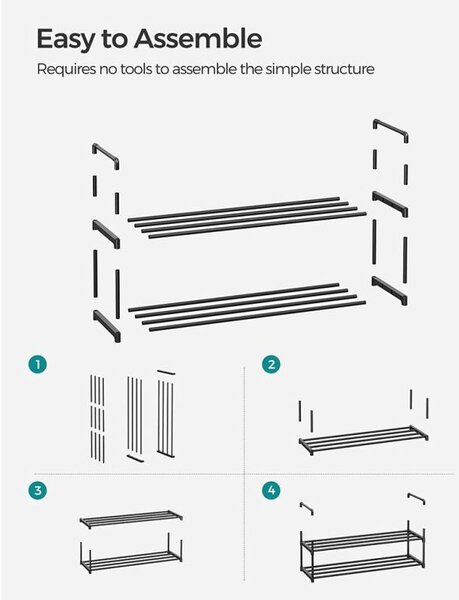 Easy to Assemble

Requires no tools to assemble the simple structure

1

2

3

4